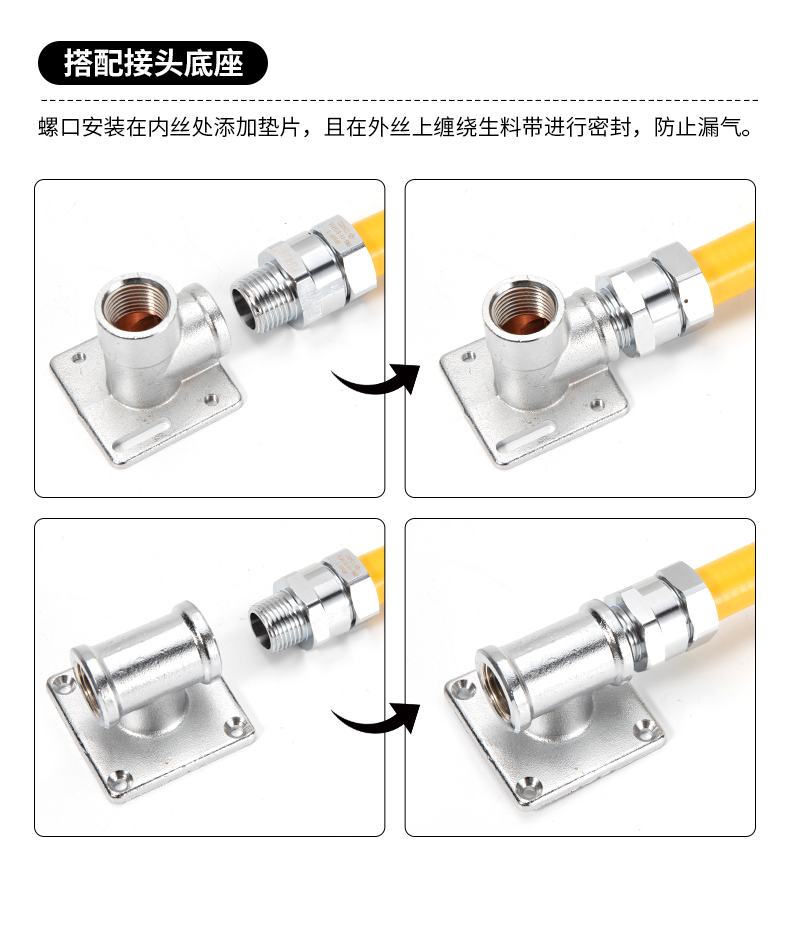 搭配接头底座

螺口安装在内丝处添加垫片，且在外丝上缠绕生料带进行密封，防止漏气。